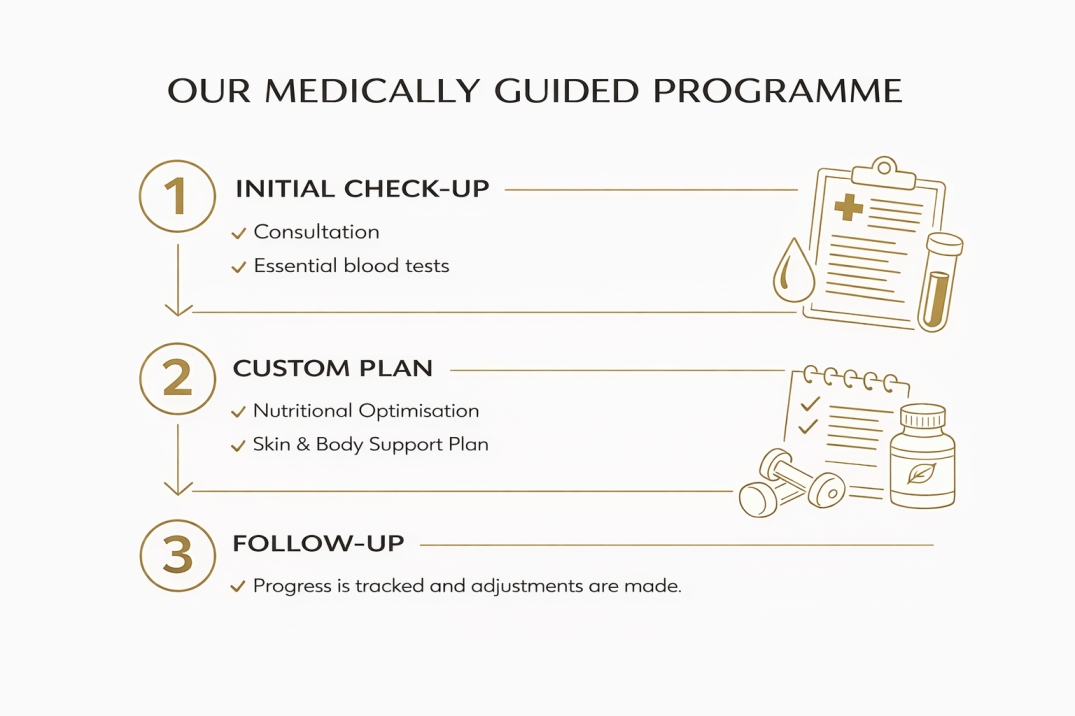 OUR MEDICALLY GUIDED PROGRAMME

1 INITIAL CHECK-UP

✓ Consultation
✓ Essential blood tests

2 CUSTOM PLAN

✓ Nutritional Optimisation
✓ Skin & Body Support Plan

3 FOLLOW-UP

✓ Progress is tracked and adjustments are made.